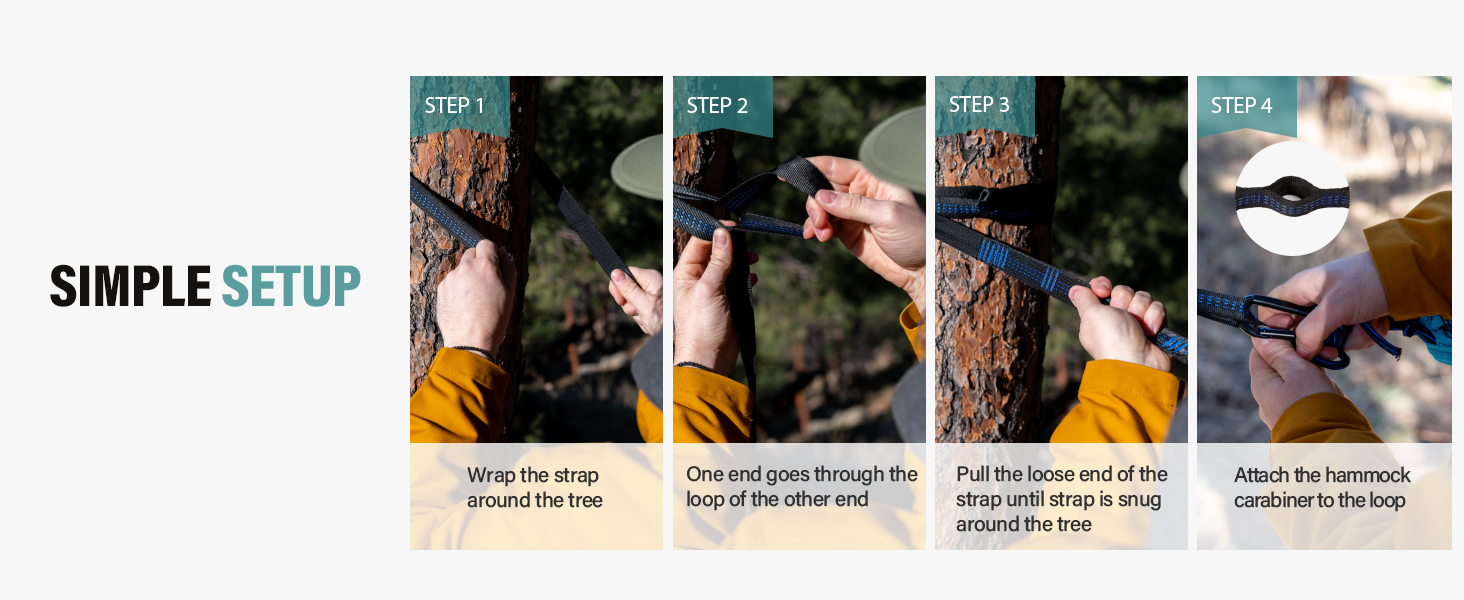 SIMPLE SETUP

STEP 1

Wrap the strap around the tree

STEP 2

One end goes through the loop of the other end

STEP 3

Pull the loose end of the strap until strap is snug around the tree

STEP 4

Attach the hammock carabiner to the loop