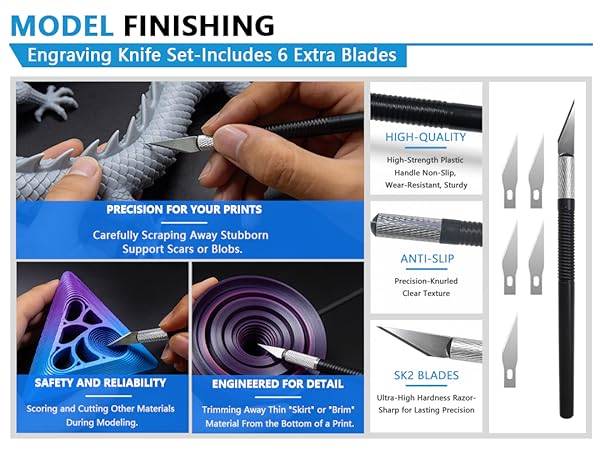 MODEL FINISHING

Engraving Knife Set-Includes 6 Extra Blades

PRECISION FOR YOUR PRINTS

Carefully Scraping Away Stubborn Support Scars or Blobs.

SAFETY AND RELIABILITY

Scoring and Cutting Other Materials During Modeling.

ENGINEERED FOR DETAIL

Trimming Away Thin "Skirt" or "Brim" Material From the Bottom of a Print.

HIGH-QUALITY

High-Strength Plastic Handle Non-Slip, Wear-Resistant, Sturdy

ANTI-SLIP

Precision-Knurled Clear Texture

SK2 BLADES

Ultra-High Hardness Razor-Sharp for Lasting Precision