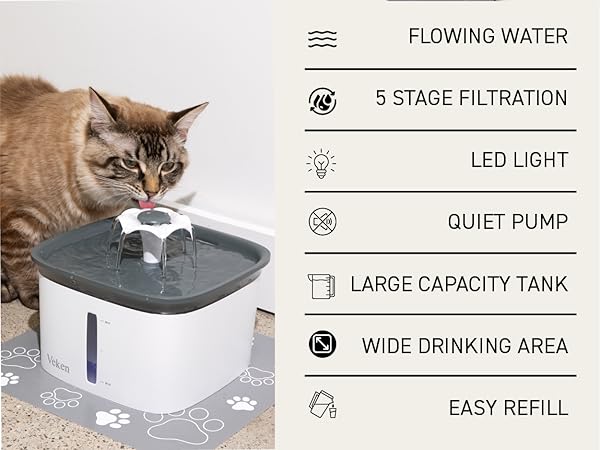 Veken

FLOWING WATER

5 STAGE FILTRATION

LED LIGHT

QUIET PUMP

LARGE CAPACITY TANK

WIDE DRINKING AREA

EASY REFILL