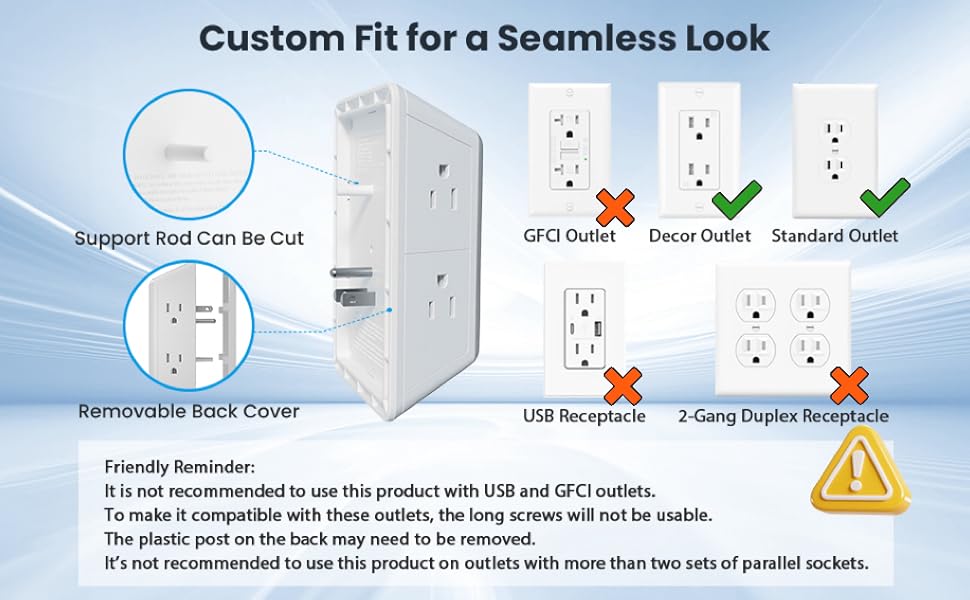 Custom Fit for a Seamless Look

Support Rod Can Be Cut

Removable Back Cover

GFCI Outlet

Decor Outlet

Standard Outlet

USB Receptacle

2-Gang Duplex Receptacle

Friendly Reminder:
It is not recommended to use this product with USB and GFCI outlets.
To make it compatible with these outlets, the long screws will not be usable.
The plastic post on the back may need to be removed.
It's not recommended to use this product on outlets with more than two sets of parallel sockets.