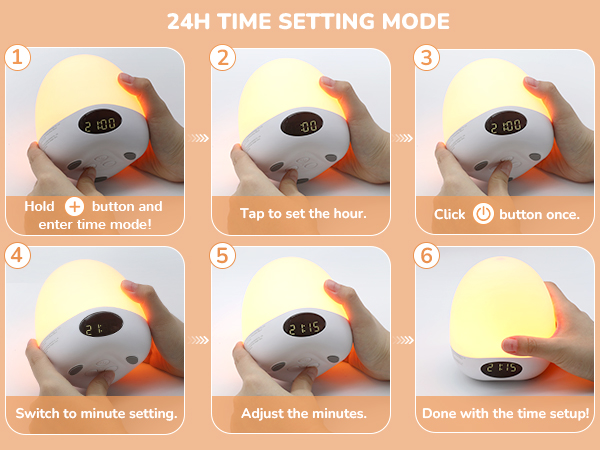 24H TIME SETTING MODE

1
21:00
Hold + button and enter time mode!

2
:00
Tap to set the hour.

3
21:00
Click button once.

4
21:
Switch to minute setting.

5
21:15
Adjust the minutes.

6
21:15
Done with the time setup!