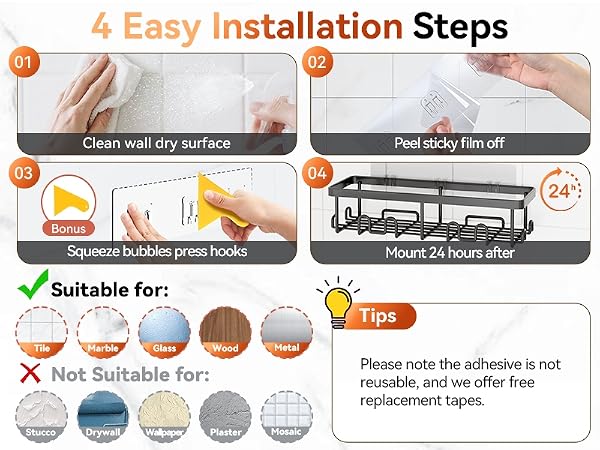 4 Easy Installation Steps

01

Clean wall dry surface

02

Peel sticky film off

03

Bonus

Squeeze bubbles press hooks

04

24h

Mount 24 hours after

Suitable for:

Tile

Marble

Glass

Wood

Metal

Not Suitable for:

Stucco

Drywall

Wallpaper

Plaster

Mosaic

Tips

Please note the adhesive is not reusable, and we offer free replacement tapes.