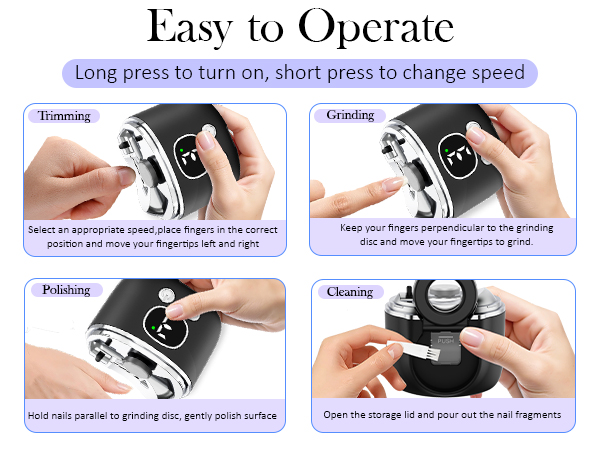 Easy to Operate

Long press to turn on, short press to change speed

Trimming

Select an appropriate speed,place fingers in the correct position and move your fingertips left and right

Grinding

Keep your fingers perpendicular to the grinding disc and move your fingertips to grind.

Polishing

Hold nails parallel to grinding disc, gently polish surface

Cleaning

PUSH

Open the storage lid and pour out the nail fragments