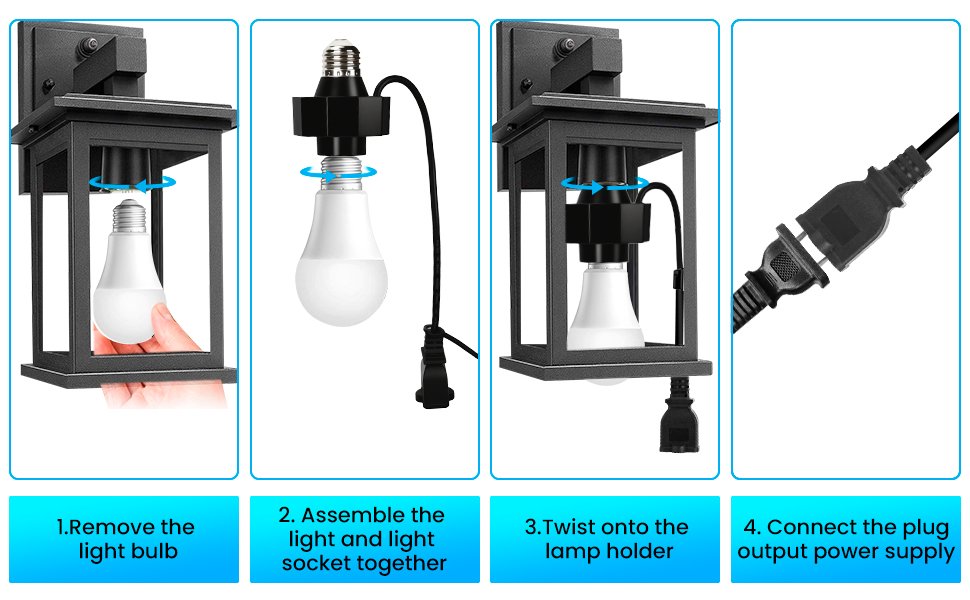 1.Remove the light bulb

2. Assemble the light and light socket together

3.Twist onto the lamp holder

4. Connect the plug output power supply