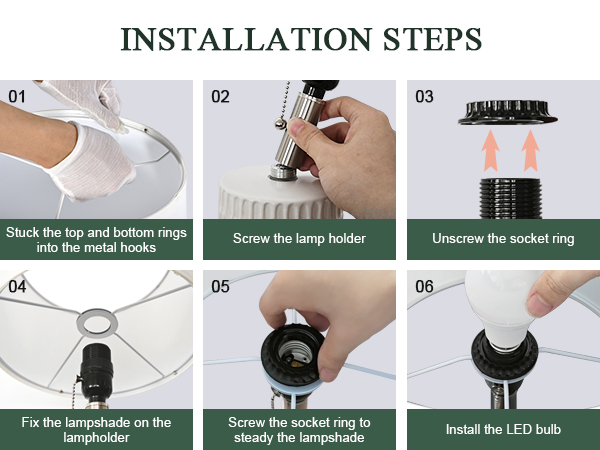 INSTALLATION STEPS

01
Stuck the top and bottom rings into the metal hooks

02
Screw the lamp holder

03
Unscrew the socket ring

04
Fix the lampshade on the lampholder

05
Screw the socket ring to steady the lampshade

06
Install the LED bulb