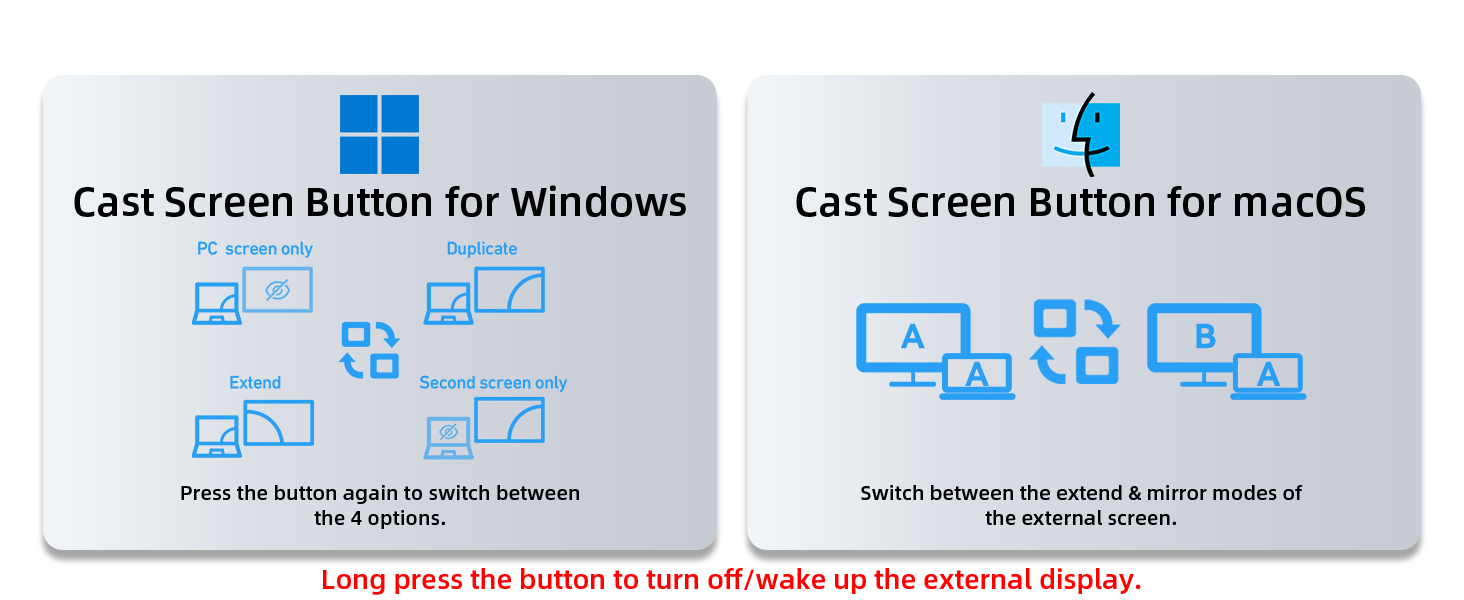 Cast Screen Button for Windows

PC screen only

Duplicate

Extend

Second screen only

Press the button again to switch between the 4 options.

Cast Screen Button for macOS

A

A

B

A

Switch between the extend & mirror modes of the external screen.

Long press the button to turn off/wake up the external display.