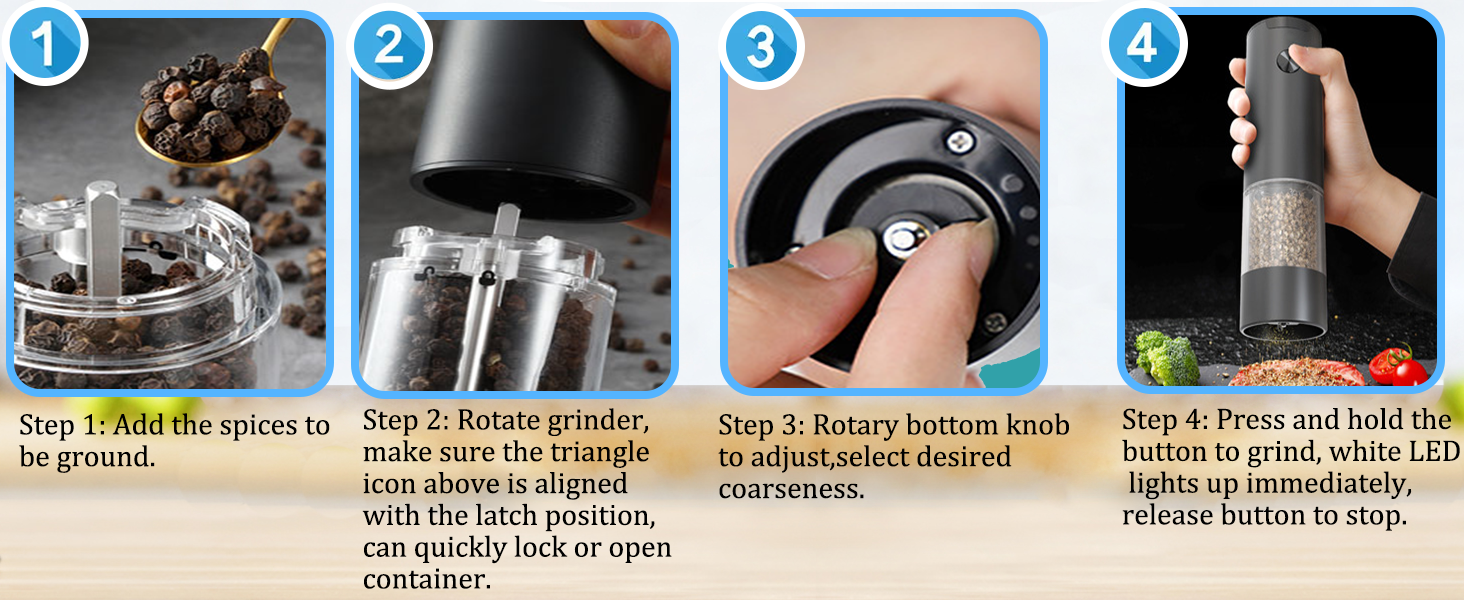 1

Step 1: Add the spices to be ground.

2

Step 2: Rotate grinder, make sure the triangle icon above is aligned with the latch position, can quickly lock or open container.

3

Step 3: Rotary bottom knob to adjust,select desired coarseness.

4

Step 4: Press and hold the button to grind, white LED lights up immediately, release button to stop.