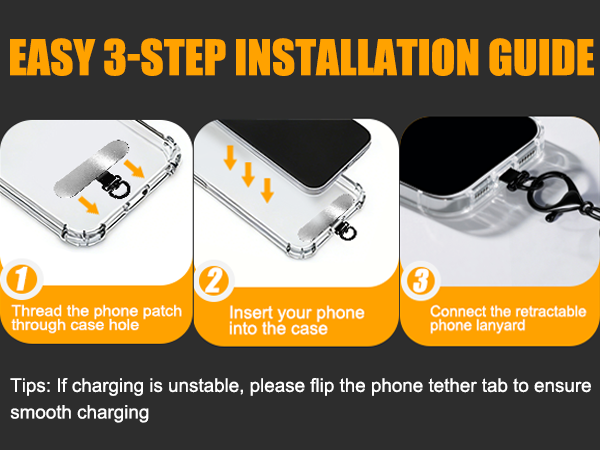 EASY 3-STEP INSTALLATION GUIDE

1
Thread the phone patch through case hole

2
Insert your phone into the case

3
Connect the retractable phone lanyard

Tips: If charging is unstable, please flip the phone tether tab to ensure smooth charging