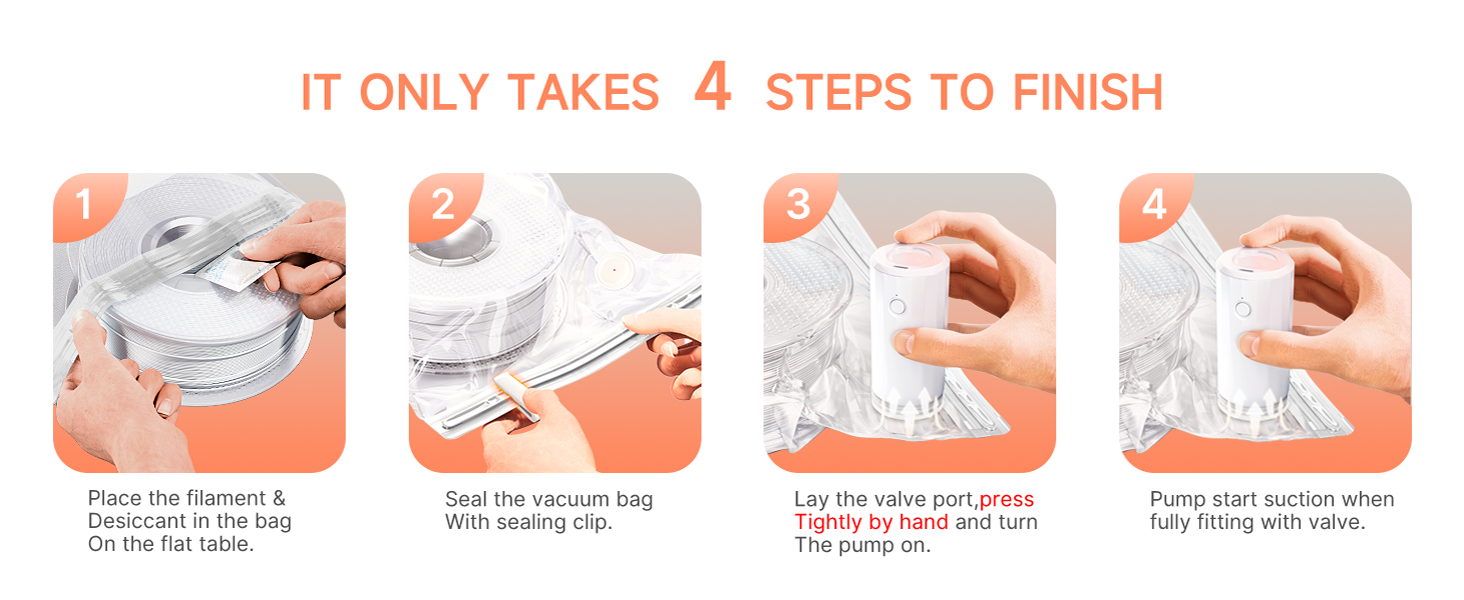 IT ONLY TAKES 4 STEPS TO FINISH

1

Place the filament & Desiccant in the bag On the flat table.

2

Seal the vacuum bag With sealing clip.

3

Lay the valve port,press Tightly by hand and turn The pump on.

4

Pump start suction when fully fitting with valve.