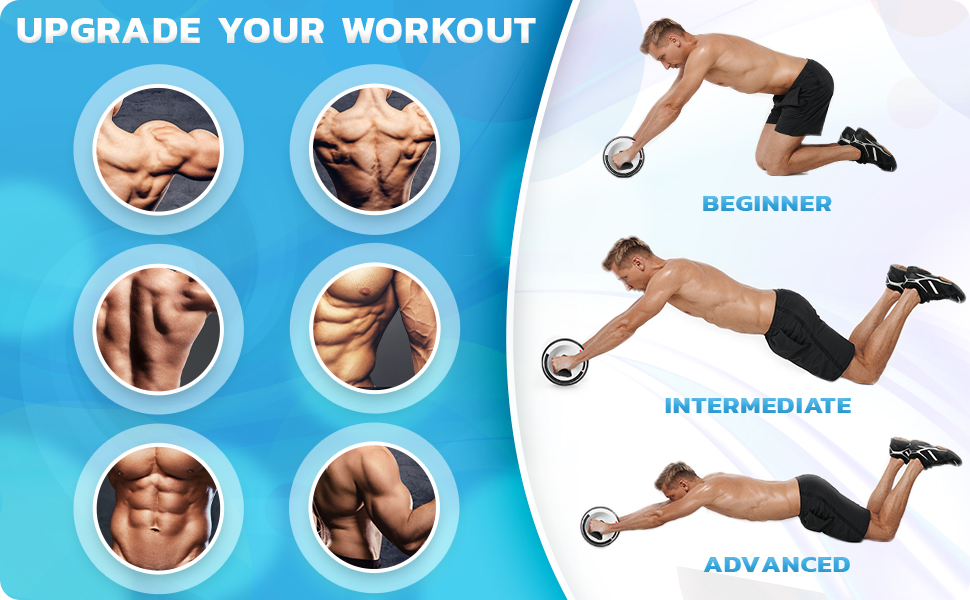 UPGRADE YOUR WORKOUT

BEGINNER

INTERMEDIATE

ADVANCED