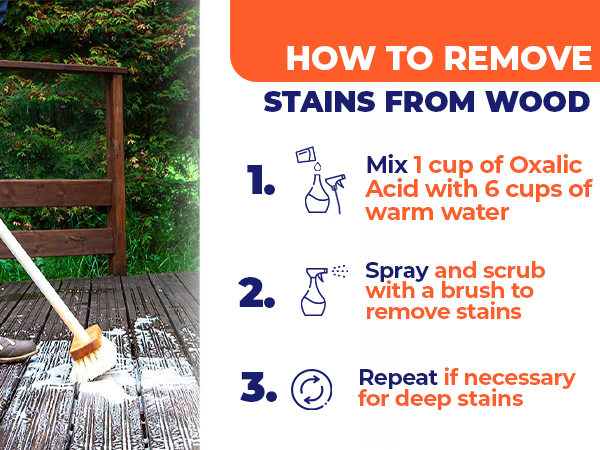 HOW TO REMOVE
STAINS FROM WOOD

1. Mix 1 cup of Oxalic Acid with 6 cups of warm water

2. Spray and scrub with a brush to remove stains

3. Repeat if necessary for deep stains