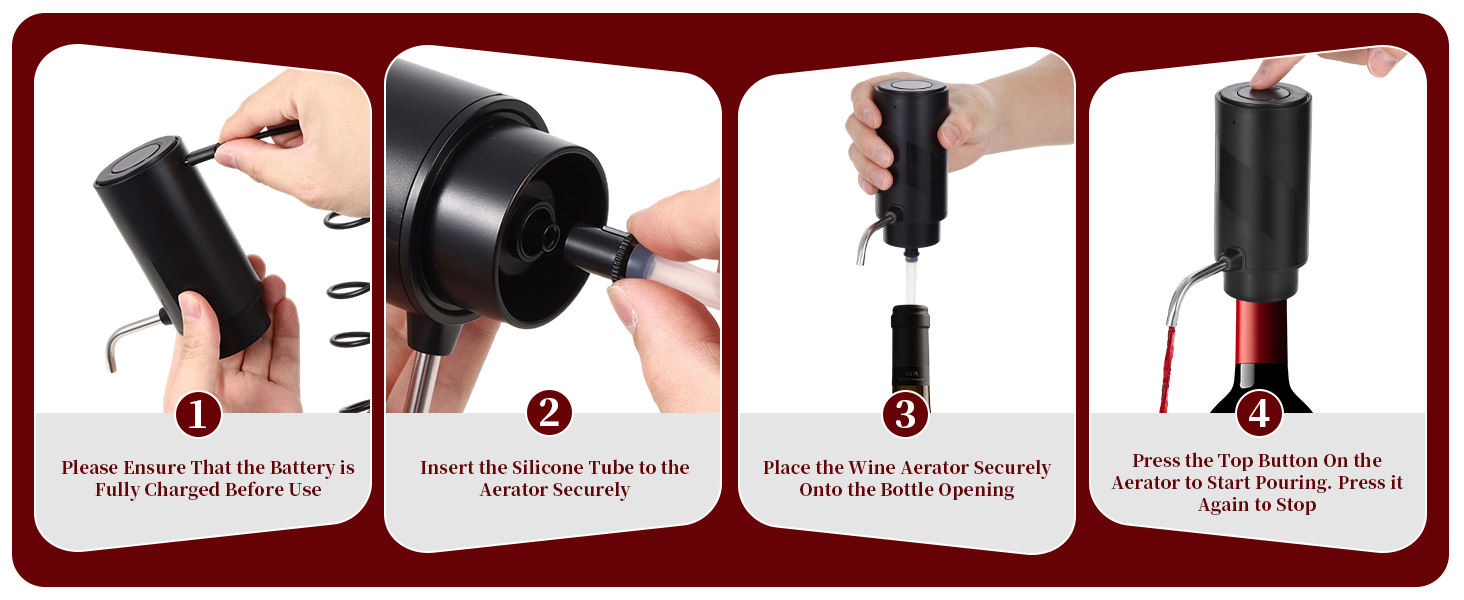 1

Please Ensure That the Battery is Fully Charged Before Use

2

Insert the Silicone Tube to the Aerator Securely

3

Place the Wine Aerator Securely Onto the Bottle Opening

4

Press the Top Button On the Aerator to Start Pouring. Press it Again to Stop