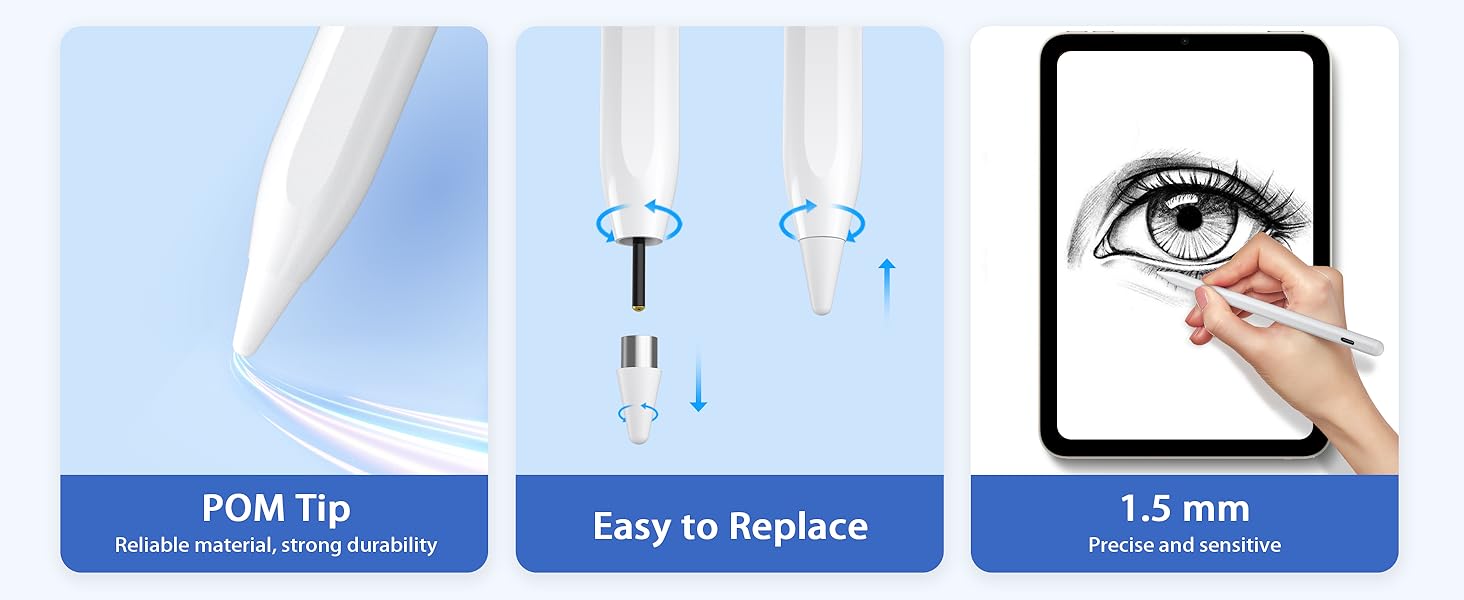 POM Tip
Reliable material, strong durability

Easy to Replace

1.5 mm
Precise and sensitive