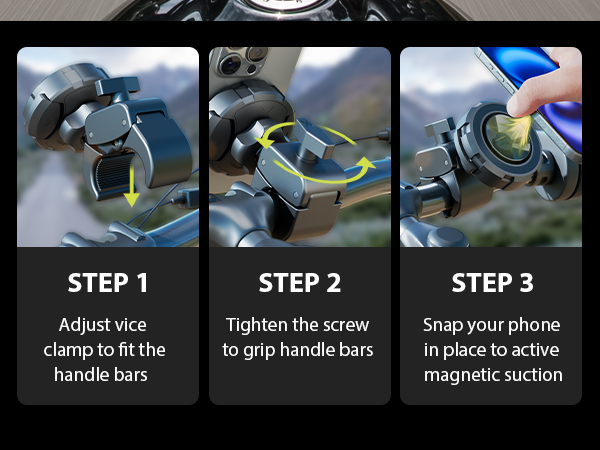 STEP 1

Adjust vice clamp to fit the handle bars

STEP 2

Tighten the screw to grip handle bars

STEP 3

Snap your phone in place to active magnetic suction