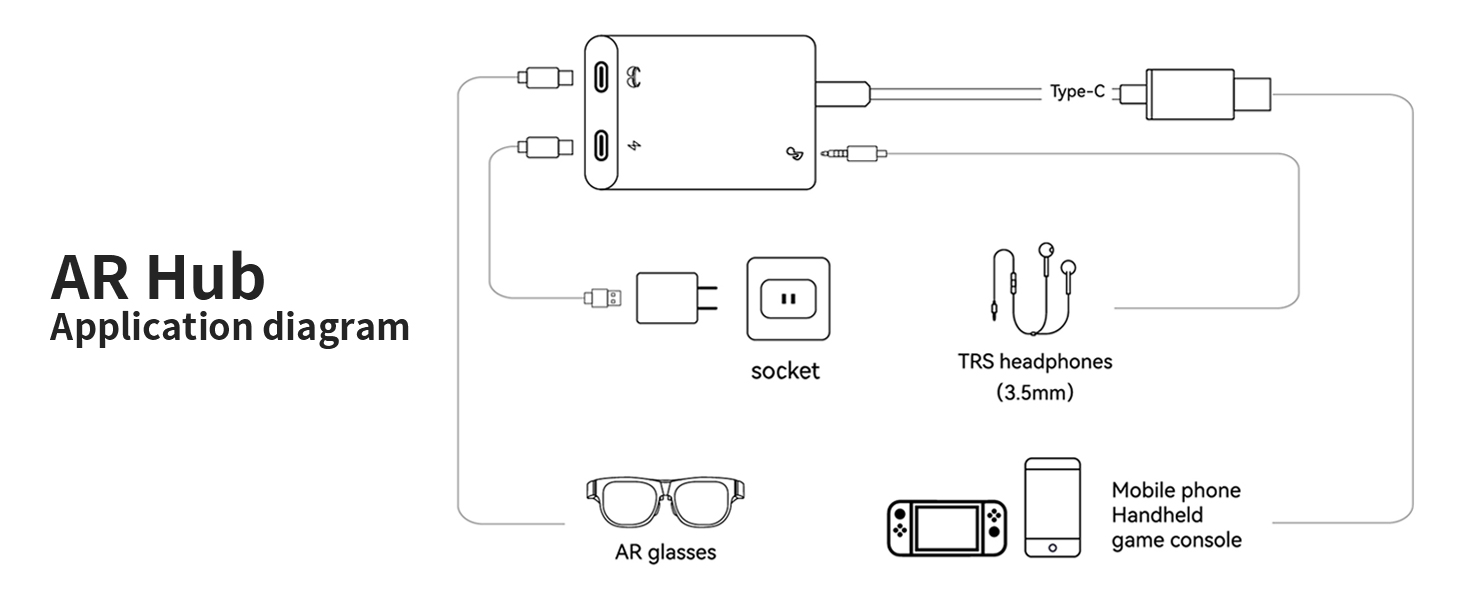 AR Hub
Application diagram

Type-C

socket

TRS headphones
(3.5mm)

AR glasses

Mobile phone
Handheld
game console