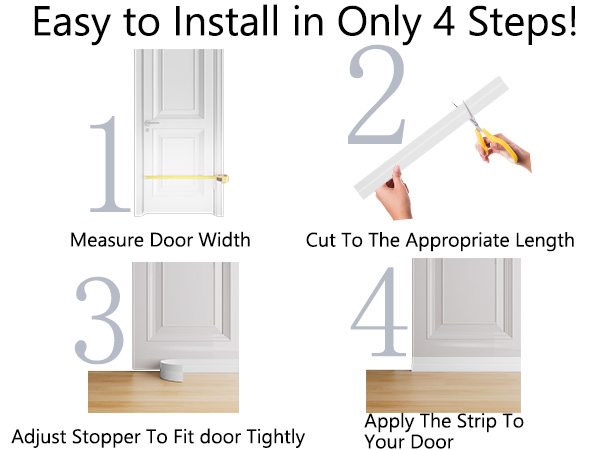 Easy to Install in Only 4 Steps!

1

Measure Door Width

2

Cut To The Appropriate Length

3

Adjust Stopper To Fit door Tightly

4

Apply The Strip To Your Door