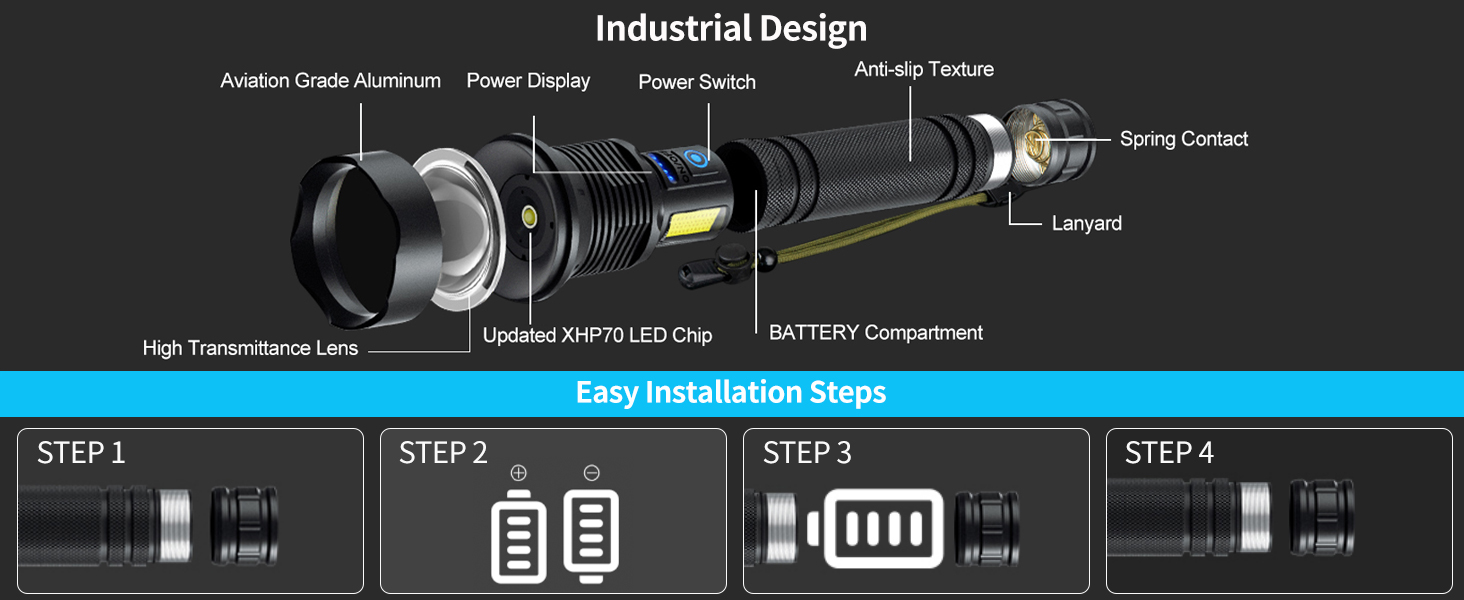 Industrial Design

Aviation Grade Aluminum

Power Display

Power Switch

Anti-slip Texture

Spring Contact

Lanyard

High Transmittance Lens

Updated XHP70 LED Chip

BATTERY Compartment

Easy Installation Steps

STEP 1

STEP 2

⊕ ⊖

STEP 3

STEP 4