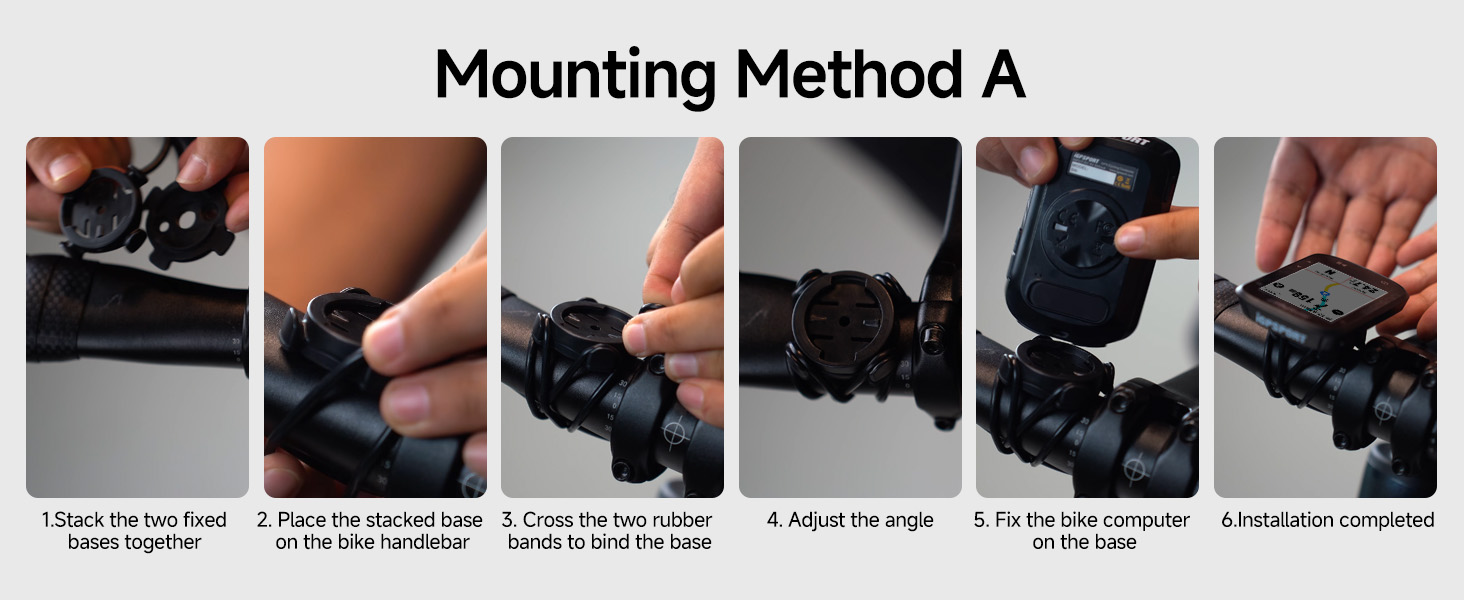 Mounting Method A

1.Stack the two fixed bases together

2. Place the stacked base on the bike handlebar

3. Cross the two rubber bands to bind the base

4. Adjust the angle

5. Fix the bike computer on the base

6.Installation completed