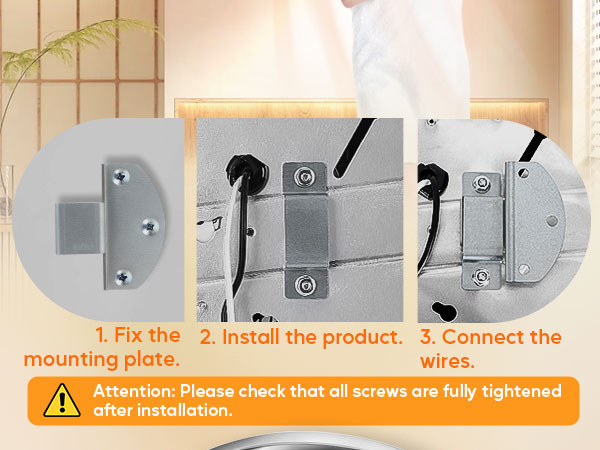 1. Fix the mounting plate.

2. Install the product.

3. Connect the wires.

Attention: Please check that all screws are fully tightened after installation.