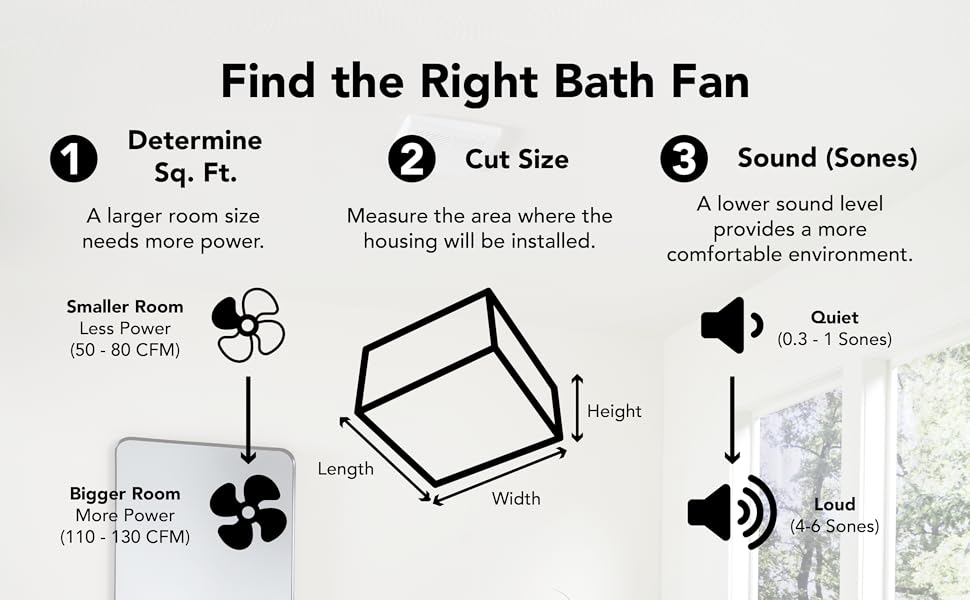 Find the Right Bath Fan

1 Determine Sq. Ft.

A larger room size needs more power.

Smaller Room
Less Power
(50 - 80 CFM)

Bigger Room
More Power
(110 - 130 CFM)

2 Cut Size

Measure the area where the housing will be installed.

Height

Length

Width

3 Sound (Sones)

A lower sound level provides a more comfortable environment.

Quiet
(0.3 - 1 Sones)

Loud
(4-6 Sones)