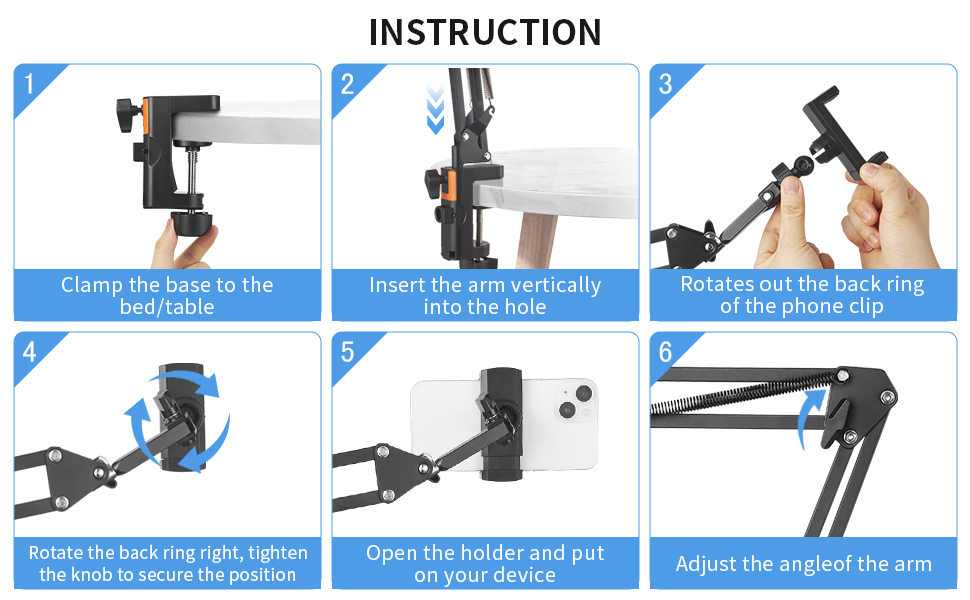 INSTRUCTION

1

Clamp the base to the bed/table

2

Insert the arm vertically into the hole

3

Rotates out the back ring of the phone clip

4

Rotate the back ring right, tighten the knob to secure the position

5

Open the holder and put on your device

6

Adjust the angleof the arm