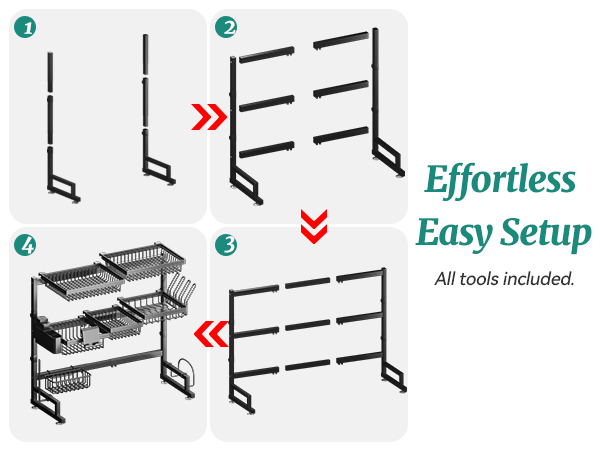 1

2

4

3

Effortless Easy Setup

All tools included.