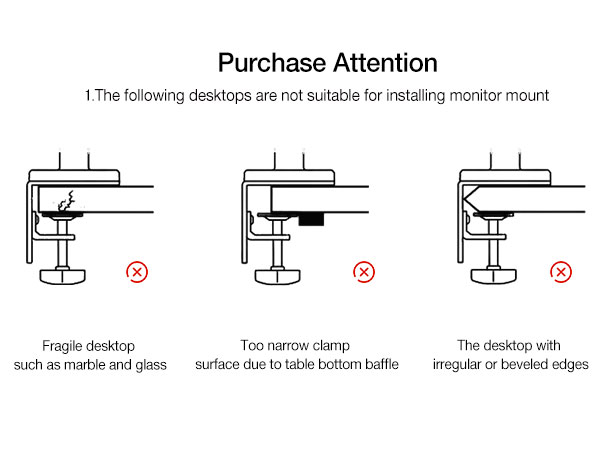 Purchase Attention

1.The following desktops are not suitable for installing monitor mount

Fragile desktop such as marble and glass

Too narrow clamp surface due to table bottom baffle

The desktop with irregular or beveled edges