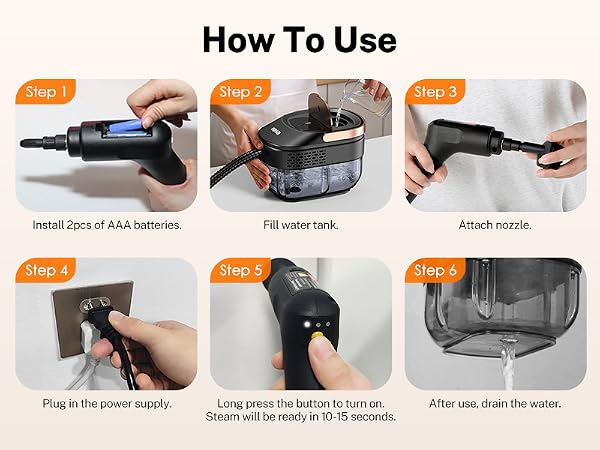 How To Use

Step 1
Install 2pcs of AAA batteries.

Step 2
Fill water tank.

Step 3
Attach nozzle.

Step 4
Plug in the power supply.

Step 5
Long press the button to turn on. Steam will be ready in 10-15 seconds.

Step 6
After use, drain the water.