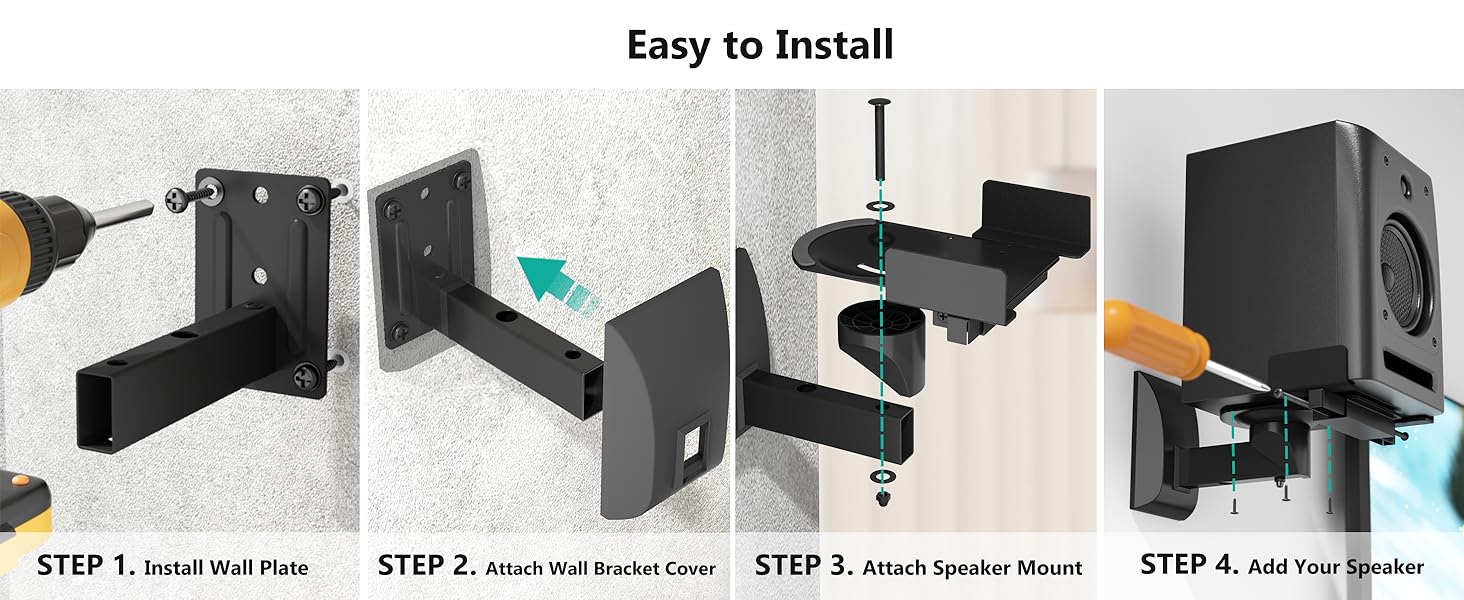 Easy to Install

STEP 1. Install Wall Plate

STEP 2. Attach Wall Bracket Cover

STEP 3. Attach Speaker Mount

STEP 4. Add Your Speaker