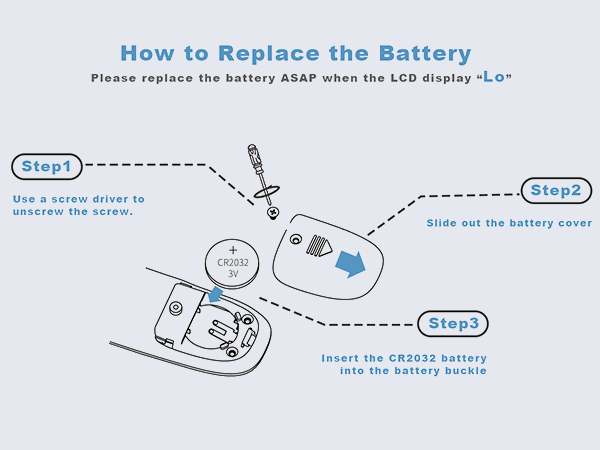 How to Replace the Battery

Please replace the battery ASAP when the LCD display “Lo”

Step1

Use a screw driver to unscrew the screw.

Step2

Slide out the battery cover

+
CR2032
3V

Step3

Insert the CR2032 battery into the battery buckle