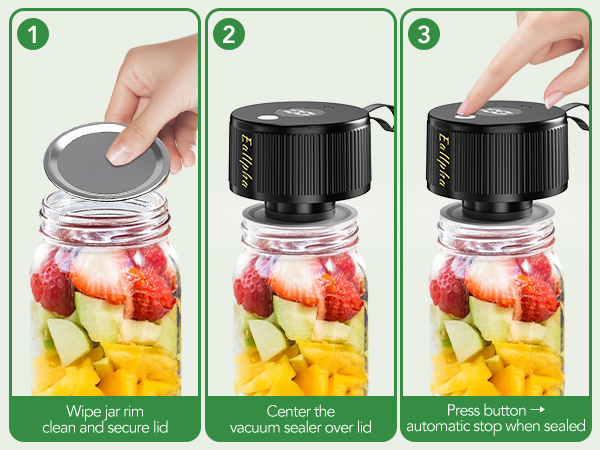 1

Wipe jar rim clean and secure lid

2

Eallpha

Center the vacuum sealer over lid

3

Eallpha

Press button → automatic stop when sealed