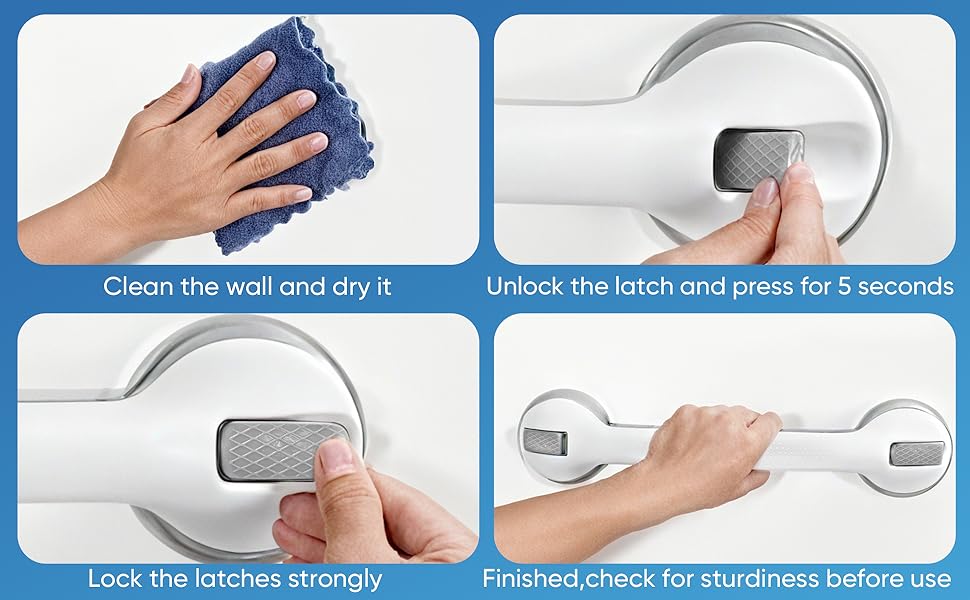 Clean the wall and dry it

Unlock the latch and press for 5 seconds

Lock the latches strongly

Finished,check for sturdiness before use