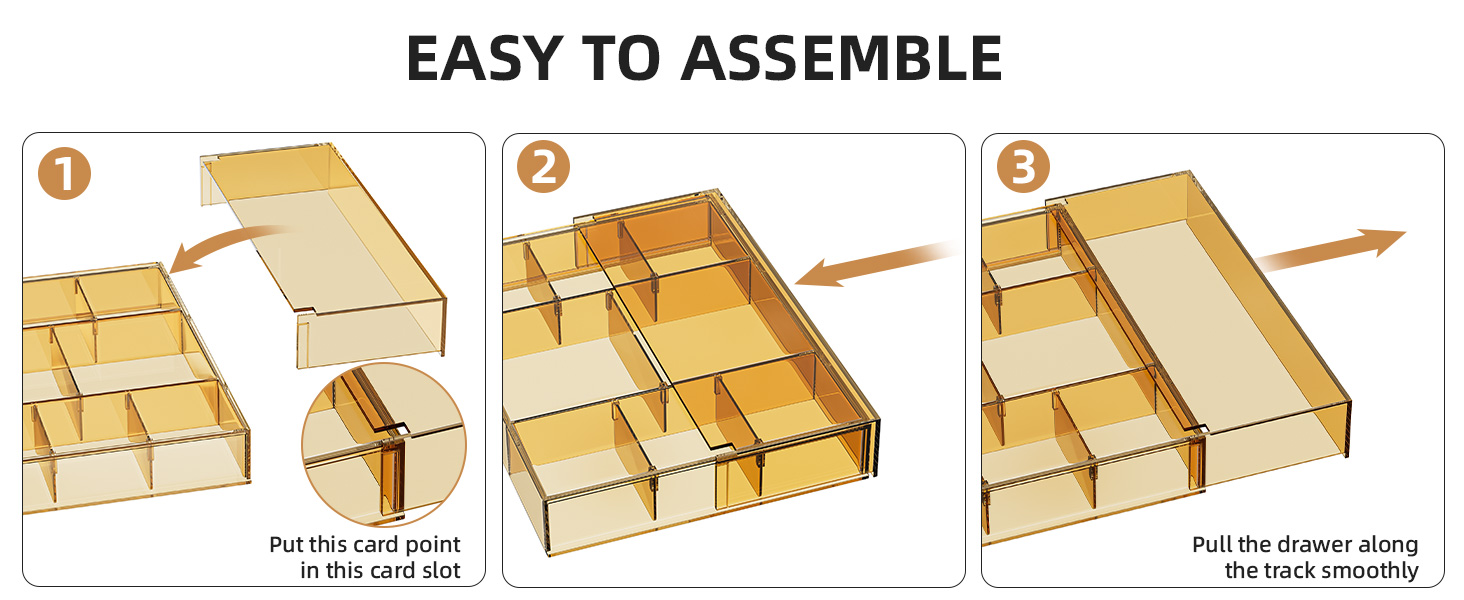 EASY TO ASSEMBLE

1

Put this card point in this card slot

2

3

Pull the drawer along the track smoothly