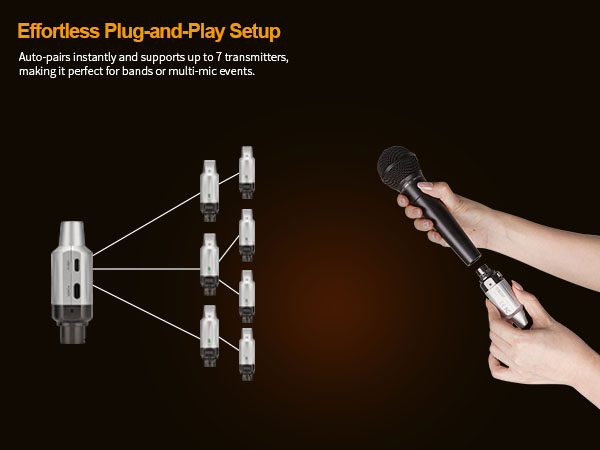 Effortless Plug-and-Play Setup

Auto-pairs instantly and supports up to 7 transmitters, making it perfect for bands or multi-mic events.