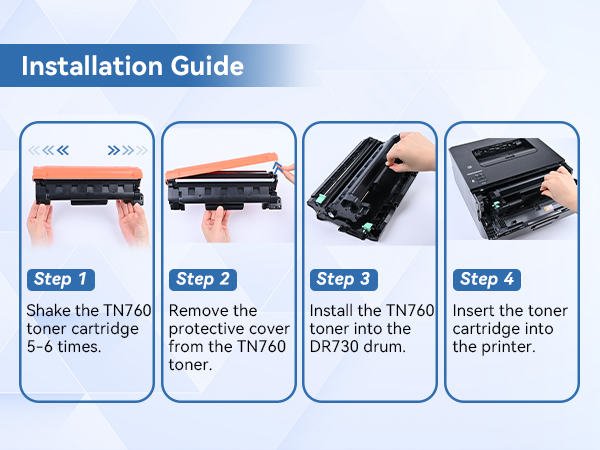 Installation Guide

Step 1

Shake the TN760 toner cartridge 5-6 times.

Step 2

Remove the protective cover from the TN760 toner.

Step 3

Install the TN760 toner into the DR730 drum.

Step 4

Insert the toner cartridge into the printer.