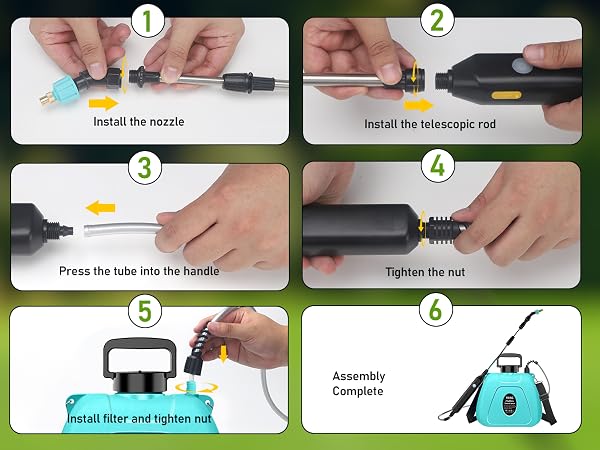 1
Install the nozzle

2
Install the telescopic rod

3
Press the tube into the handle

4
Tighten the nut

5
Install filter and tighten nut

6
Assembly Complete