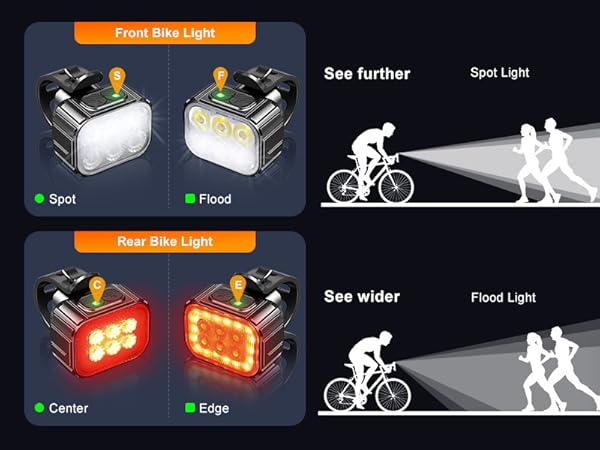 Front Bike Light

S

F

Spot

Flood

Rear Bike Light

C

E

Center

Edge

See further

Spot Light

See wider

Flood Light