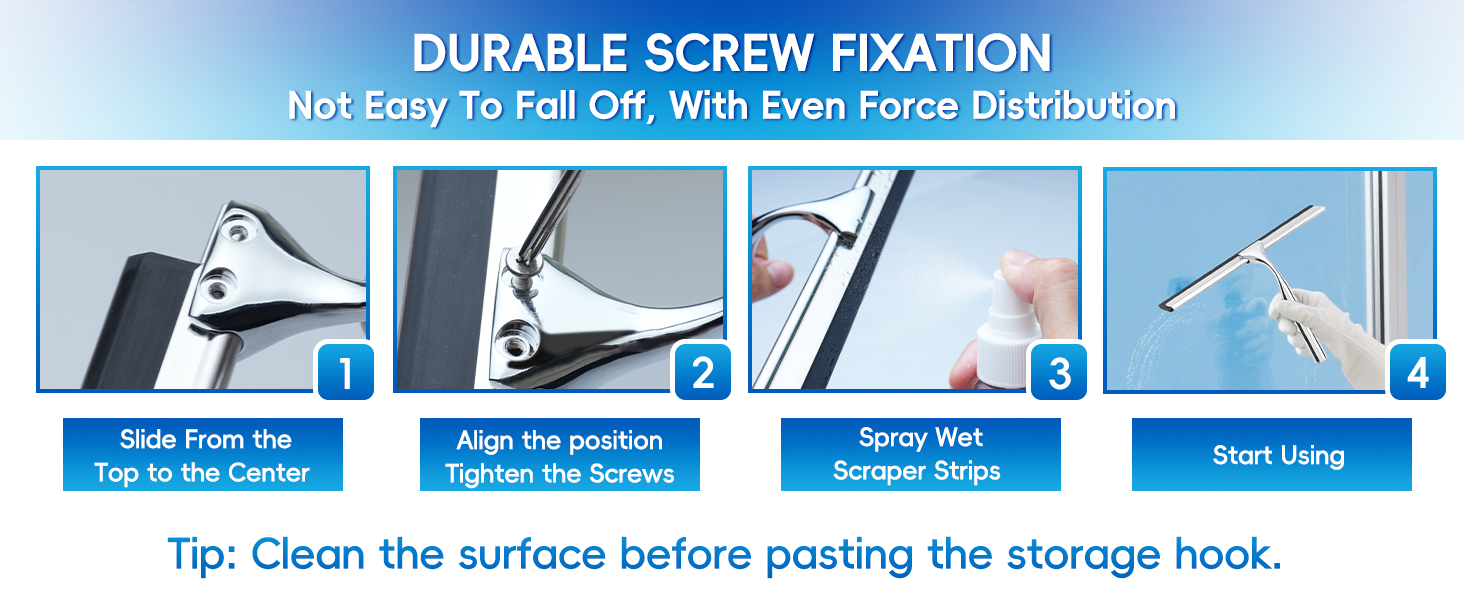 DURABLE SCREW FIXATION
Not Easy To Fall Off, With Even Force Distribution

1
Slide From the Top to the Center

2
Align the position Tighten the Screws

3
Spray Wet Scraper Strips

4
Start Using

Tip: Clean the surface before pasting the storage hook.