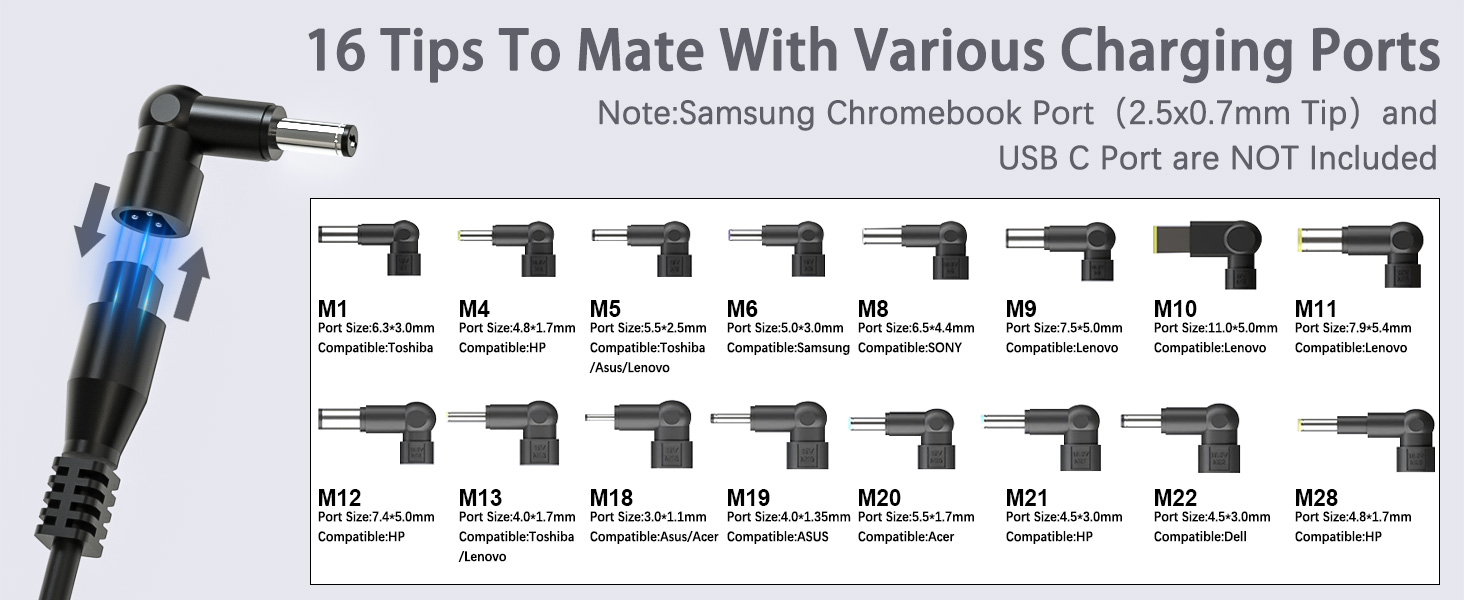 16 Tips To Mate With Various Charging Ports

Note:Samsung Chromebook Port（2.5x0.7mm Tip）and USB C Port are NOT Included

M1
Port Size:6.3*3.0mm
Compatible:Toshiba

M4
Port Size:4.8*1.7mm
Compatible:HP

M5
Port Size:5.5*2.5mm
Compatible:Toshiba /Asus/Lenovo

M6
Port Size:5.0*3.0mm
Compatible:Samsung

M8
Port Size:6.5*4.4mm
Compatible:SONY

M9
Port Size:7.5*5.0mm
Compatible:Lenovo

M10
Port Size:11.0*5.0mm
Compatible:Lenovo

M11
Port Size:7.9*5.4mm
Compatible:Lenovo

M12
Port Size:7.4*5.0mm
Compatible:HP

M13
Port Size:4.0*1.7mm
Compatible:Toshiba /Lenovo

M18
Port Size:3.0*1.1mm
Compatible:Asus/Acer

M19
Port Size:4.0*1.35mm
Compatible:ASUS

M20
Port Size:5.5*1.7mm
Compatible:Acer

M21
Port Size:4.5*3.0mm
Compatible:HP

M22
Port Size:4.5*3.0mm
Compatible:Dell

M28
Port Size:4.8*1.7mm
Compatible:HP