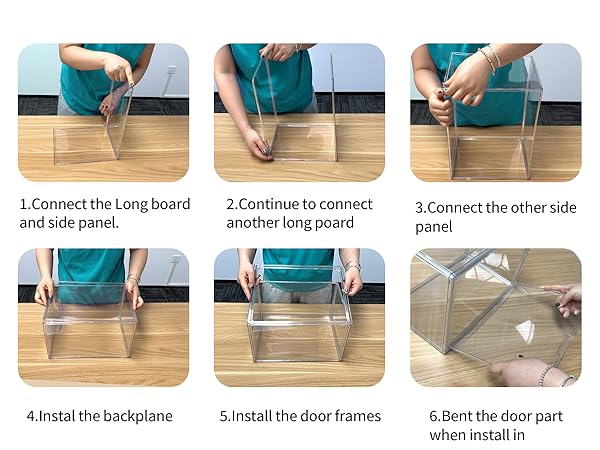 1.Connect the Long board and side panel.

2.Continue to connect another long poard

3.Connect the other side panel

4.Instal the backplane

5.Install the door frames

6.Bent the door part when install in