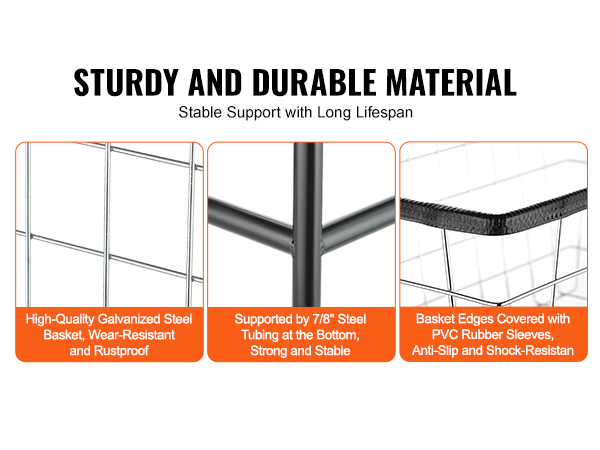 STURDY AND DURABLE MATERIAL
Stable Support with Long Lifespan

High-Quality Galvanized Steel Basket, Wear-Resistant and Rustproof

Supported by 7/8" Steel Tubing at the Bottom, Strong and Stable

Basket Edges Covered with PVC Rubber Sleeves, Anti-Slip and Shock-Resistan