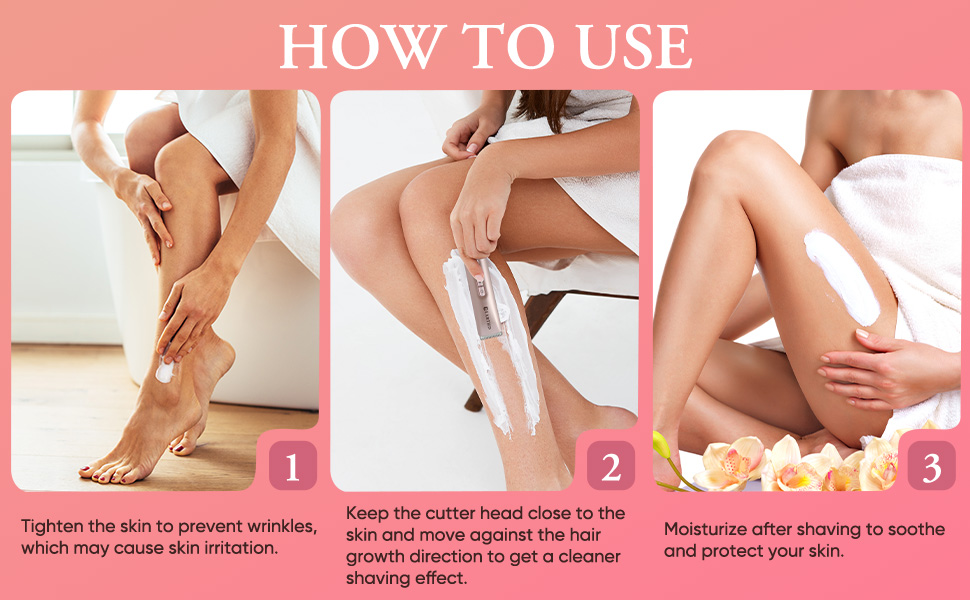 HOW TO USE

1

Tighten the skin to prevent wrinkles, which may cause skin irritation.

2

Keep the cutter head close to the skin and move against the hair growth direction to get a cleaner shaving effect.

3

Moisturize after shaving to soothe and protect your skin.