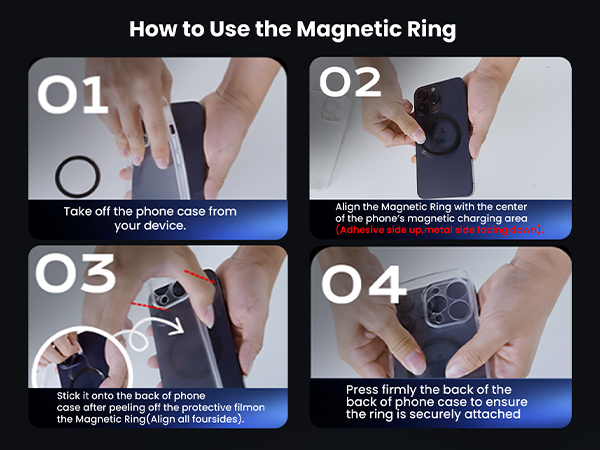 How to Use the Magnetic Ring

01

Take off the phone case from your device.

02

Align the Magnetic Ring with the center of the phone's magnetic charging area (Adhesive side up,metal side facing down).

03

Stick it onto the back of phone case after peeling off the protective filmon the Magnetic Ring(Align all foursides).

04

Press firmly the back of the back of phone case to ensure the ring is securely attached