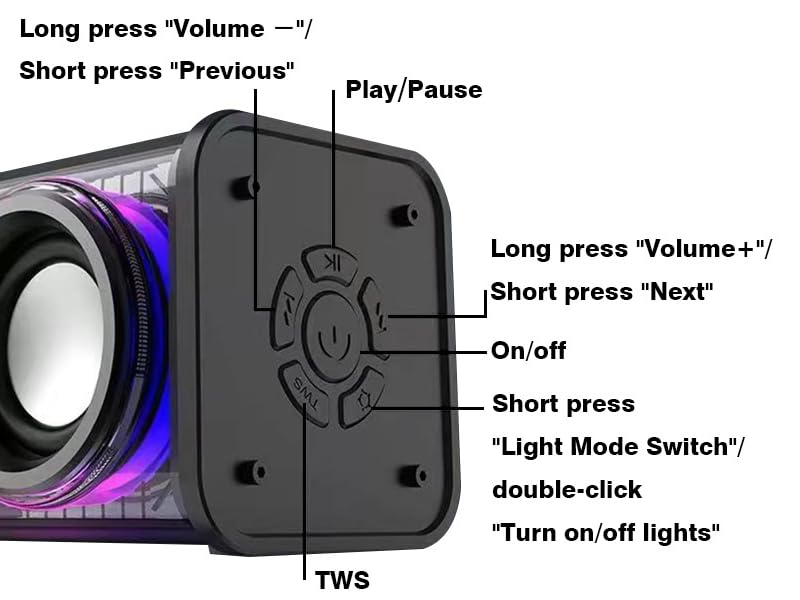 Long press "Volume －"/
Short press "Previous"

Play/Pause

Long press "Volume+"/
Short press "Next"

On/off

Short press
"Light Mode Switch"/
double-click
"Turn on/off lights"

TWS

TWS