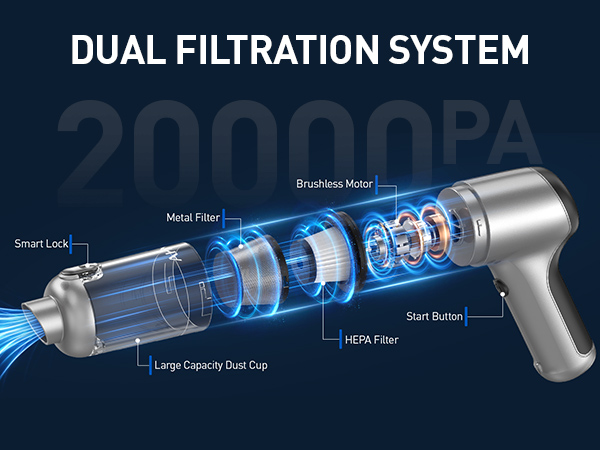 DUAL FILTRATION SYSTEM

20000PA

Brushless Motor

Metal Filter

Smart Lock

Start Button

HEPA Filter

Large Capacity Dust Cup