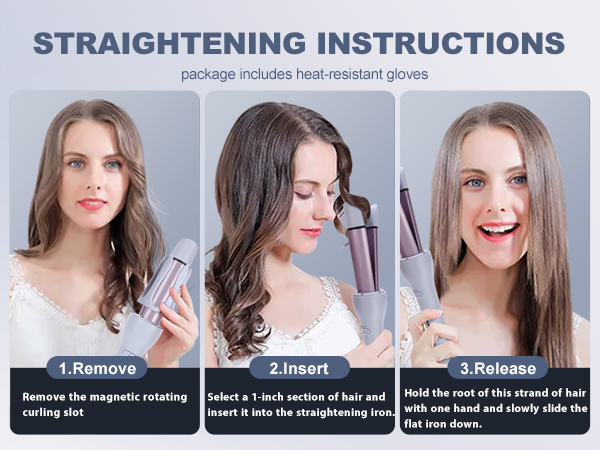 STRAIGHTENING INSTRUCTIONS

package includes heat-resistant gloves

1.Remove

Remove the magnetic rotating curling slot

2.Insert

Select a 1-inch section of hair and insert it into the straightening iron.

3.Release

Hold the root of this strand of hair with one hand and slowly slide the flat iron down.