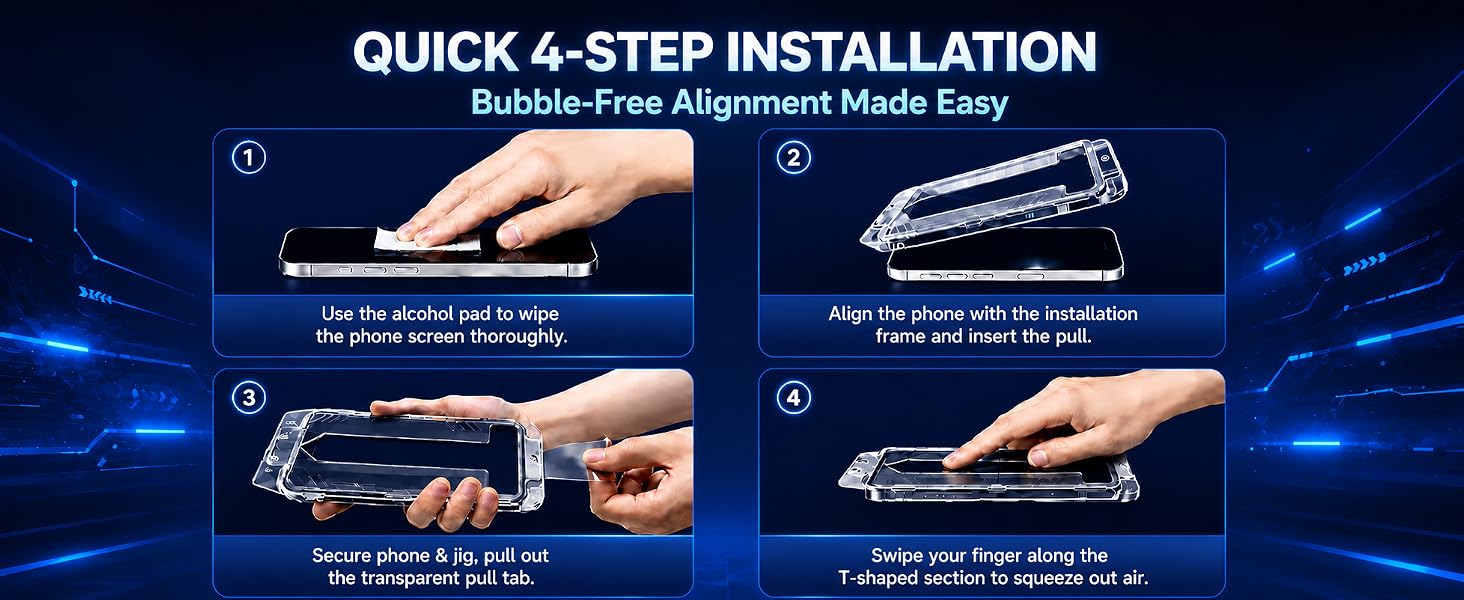 QUICK 4-STEP INSTALLATION

Bubble-Free Alignment Made Easy

1

Use the alcohol pad to wipe the phone screen thoroughly.

2

Align the phone with the installation frame and insert the pull.

3

Secure phone & jig, pull out the transparent pull tab.

4

Swipe your finger along the T-shaped section to squeeze out air.