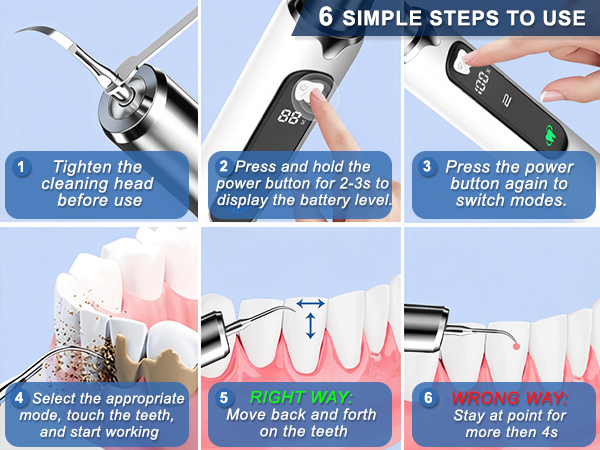 6 SIMPLE STEPS TO USE

1 Tighten the cleaning head before use

88

2 Press and hold the power button for 2-3s to display the battery level.

100

2

3 Press the power button again to switch modes.

4 Select the appropriate mode, touch the teeth, and start working

5 RIGHT WAY: Move back and forth on the teeth

6 WRONG WAY: Stay at point for more then 4s