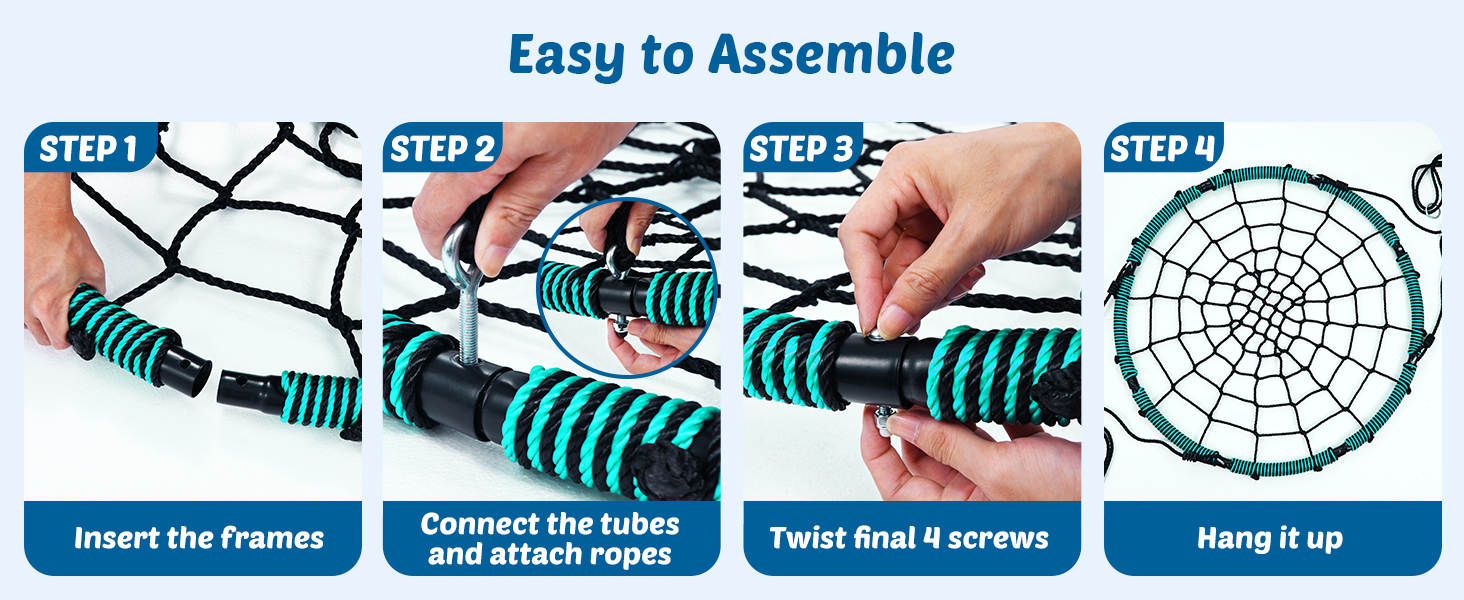 Easy to Assemble

STEP 1

Insert the frames

STEP 2

Connect the tubes and attach ropes

STEP 3

Twist final 4 screws

STEP 4

Hang it up