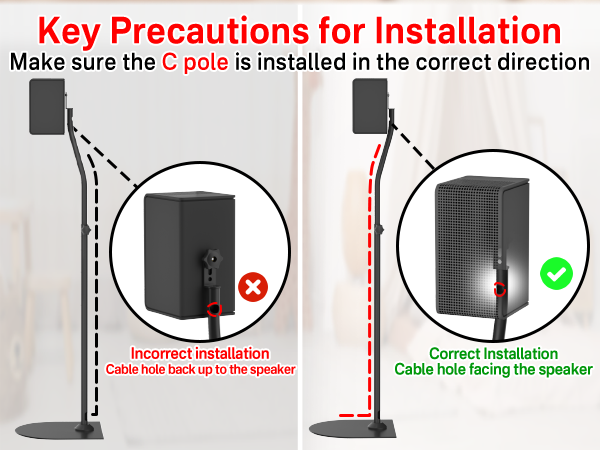 Key Precautions for Installation
Make sure the C pole is installed in the correct direction

Incorrect installation
Cable hole back up to the speaker

Correct Installation
Cable hole facing the speaker